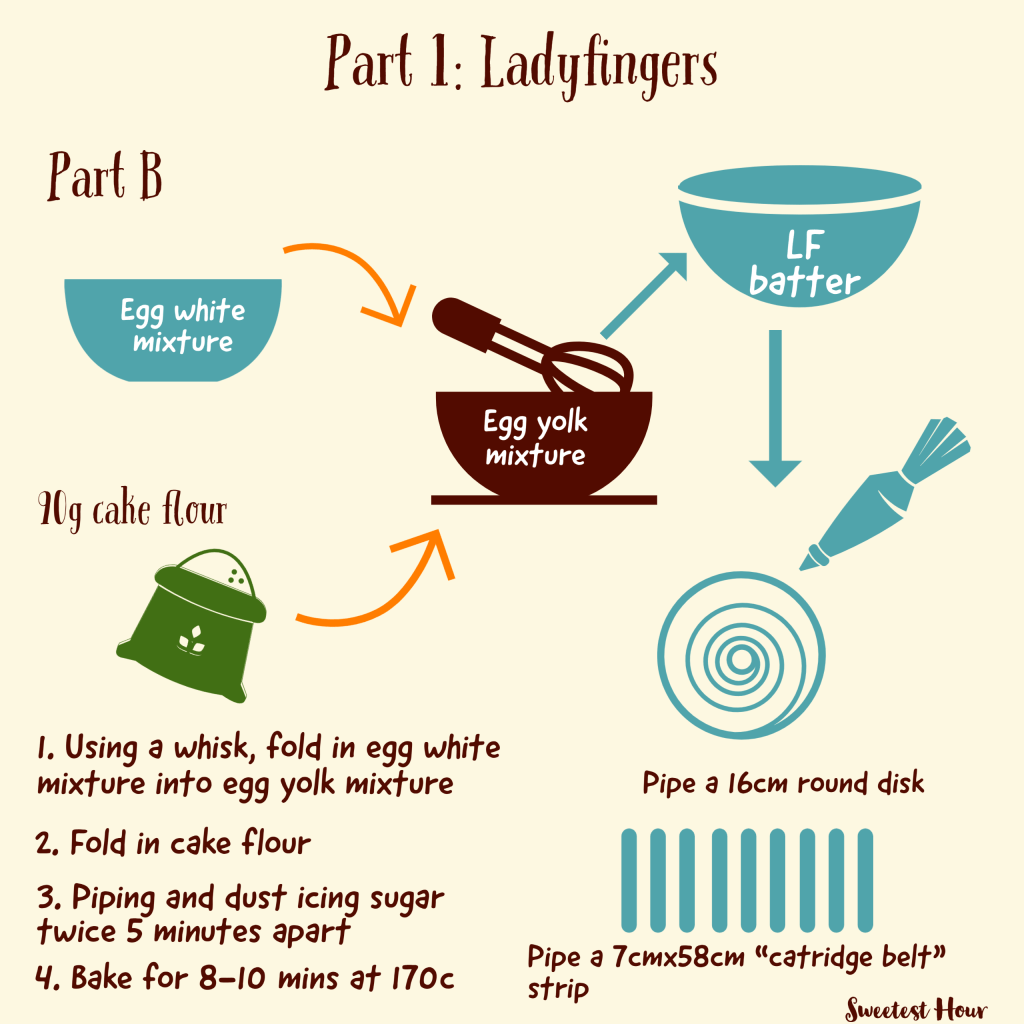 Part 1: Ladyfingers

Part B

Egg white mixture

Egg yolk mixture

LF batter

90g cake flour

1. Using a whisk, fold in egg white mixture into egg yolk mixture

2. Fold in cake flour

3. Piping and dust icing sugar twice 5 minutes apart

4. Bake for 8-10 mins at 170c

Pipe a 16cm round disk

Pipe a 7cmx58cm "catridge belt" strip

Sweetest Hour